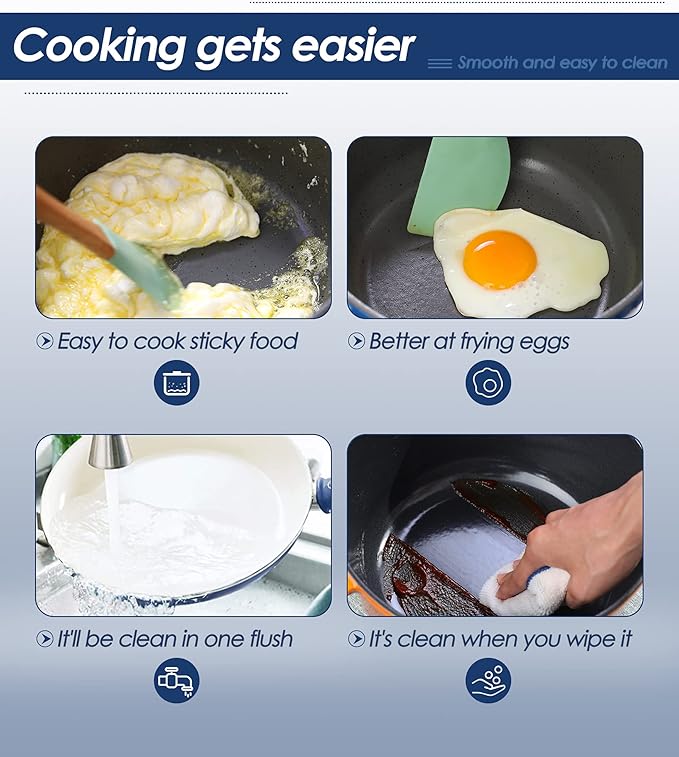 Cooking gets easier

Smooth and easy to clean

Easy to cook sticky food

Better at frying eggs

It'll be clean in one flush

It's clean when you wipe it