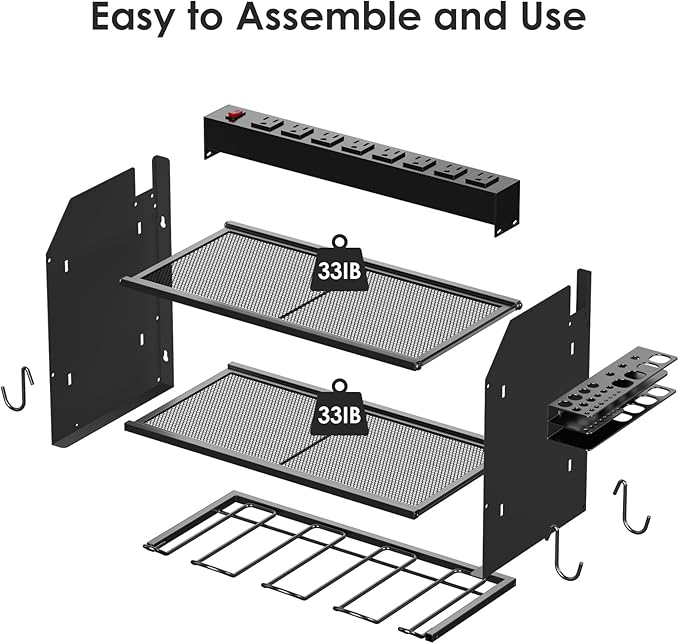 Easy to Assemble and Use

33IB

33IB