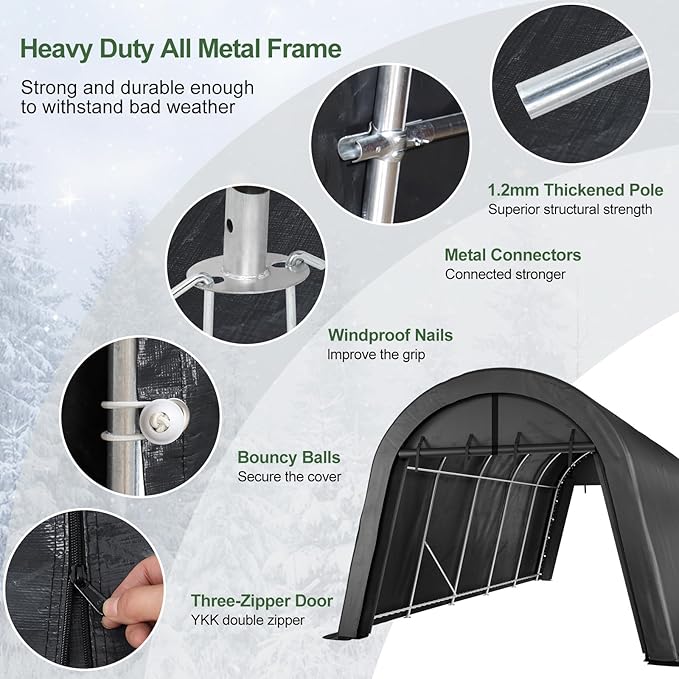 Heavy Duty All Metal Frame

Strong and durable enough to withstand bad weather

1.2mm Thickened Pole
Superior structural strength

Metal Connectors
Connected stronger

Windproof Nails
Improve the grip

Bouncy Balls
Secure the cover

Three-Zipper Door
YKK double zipper