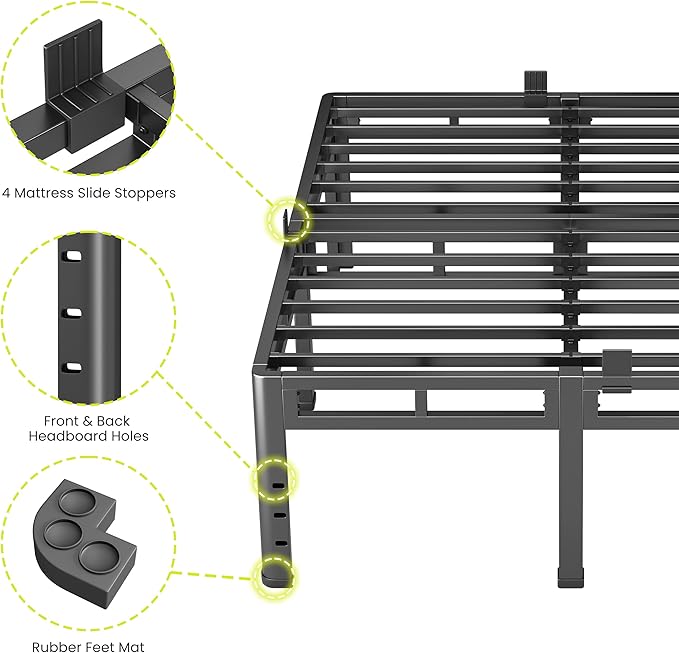 4 Mattress Slide Stoppers

Front & Back Headboard Holes

Rubber Feet Mat