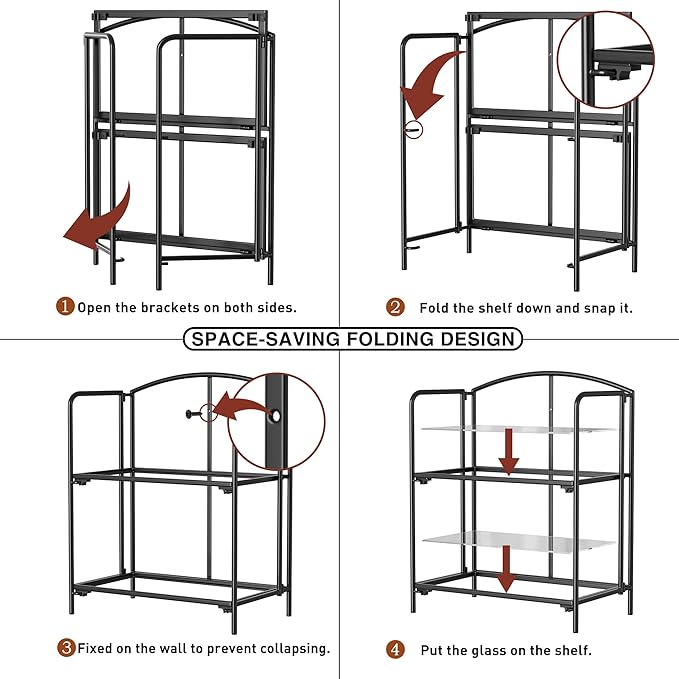 1 Open the brackets on both sides.

2 Fold the shelf down and snap it.

SPACE-SAVING FOLDING DESIGN

3 Fixed on the wall to prevent collapsing.

4 Put the glass on the shelf.