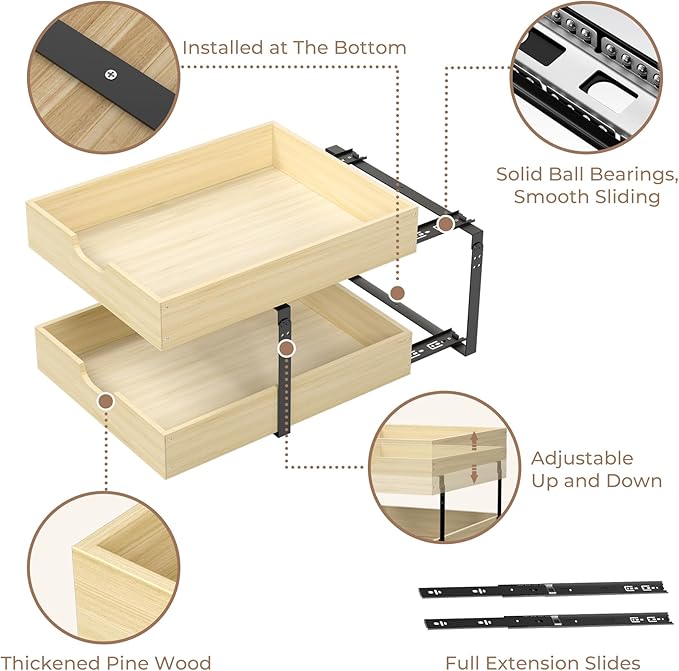 Installed at The Bottom

Solid Ball Bearings, Smooth Sliding

Adjustable Up and Down

Thickened Pine Wood

Full Extension Slides