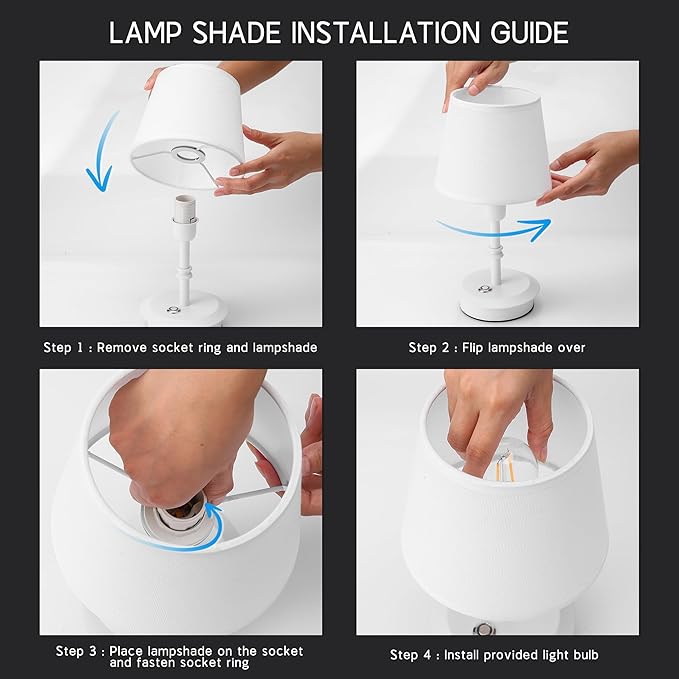 LAMP SHADE INSTALLATION GUIDE

Step 1 : Remove socket ring and lampshade

Step 2 : Flip lampshade over

Step 3 : Place lampshade on the socket and fasten socket ring

Step 4 : Install provided light bulb