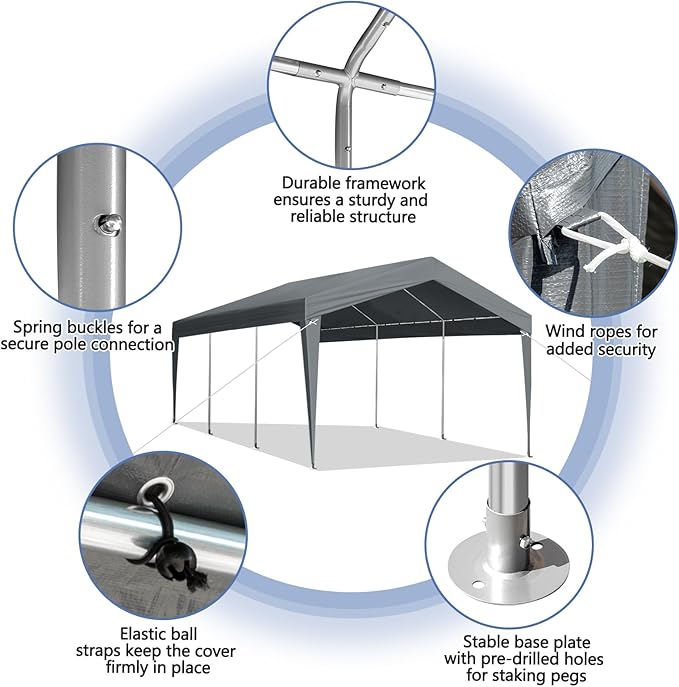 Durable framework ensures a sturdy and reliable structure

Spring buckles for a secure pole connection

Wind ropes for added security

Elastic ball straps keep the cover firmly in place

Stable base plate with pre-drilled holes for staking pegs