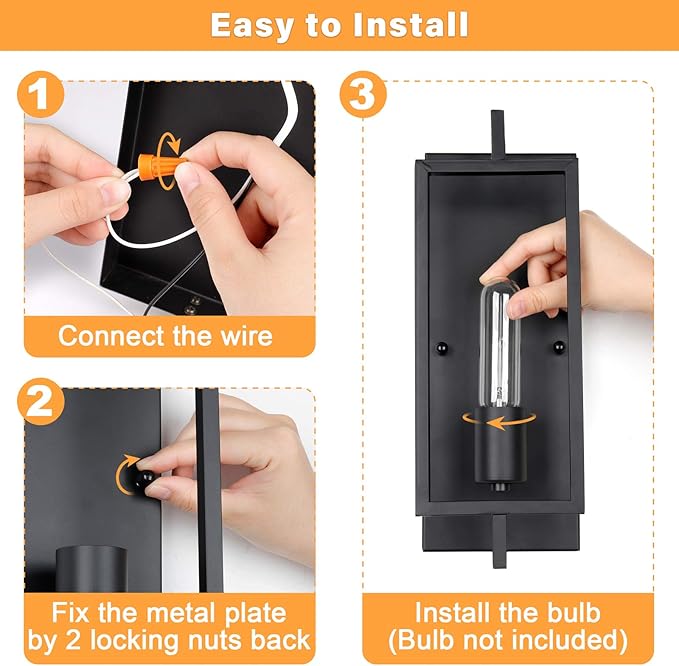 Easy to Install

1

Connect the wire

2

Fix the metal plate by 2 locking nuts back

3

Install the bulb (Bulb not included)