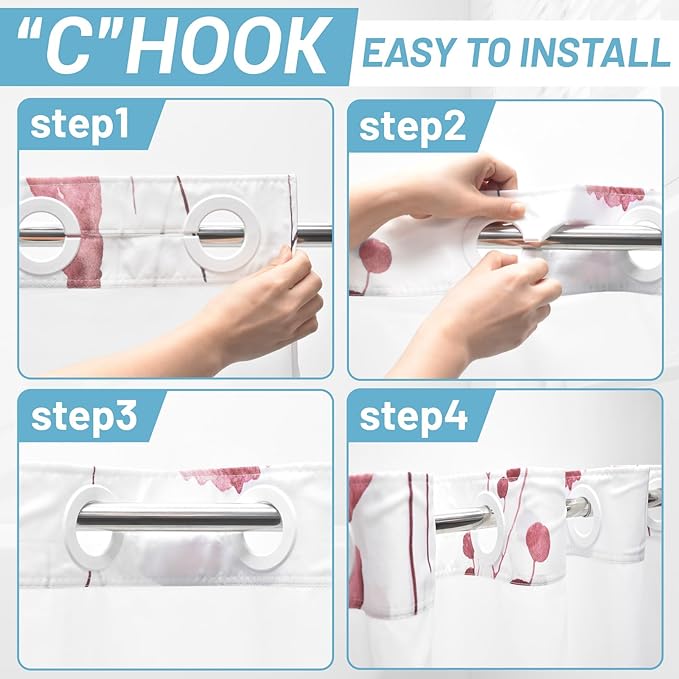 "C"HOOK EASY TO INSTALL

step1

step2

step3

step4