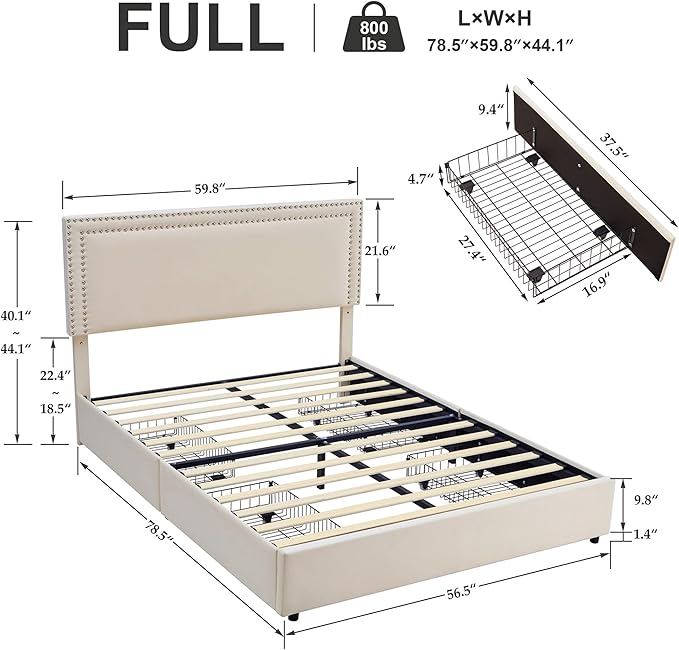 FULL

800 lbs

L×W×H
78.5″×59.8″×44.1″

9.4″

37.5″

4.7″

27.4″

16.9″

59.8″

21.6″

40.1″
~
44.1″

22.4″
~
18.5″

9.8″

1.4″

78.5″

56.5″