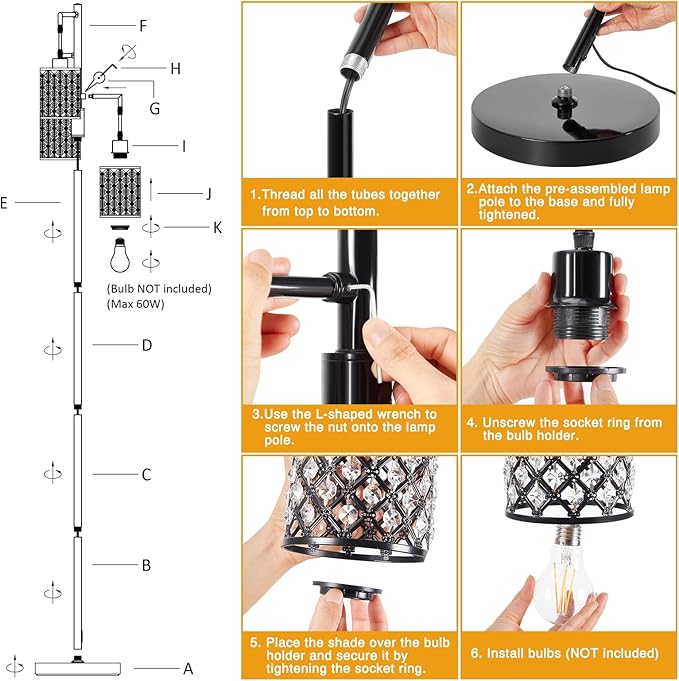 F

H

G

I

E

J

K

(Bulb NOT included)
(Max 60W)

D

C

B

A

1.Thread all the tubes together from top to bottom.

2.Attach the pre-assembled lamp pole to the base and fully tightened.

3.Use the L-shaped wrench to screw the nut onto the lamp pole.

4. Unscrew the socket ring from the bulb holder.

5. Place the shade over the bulb holder and secure it by tightening the socket ring.

6. Install bulbs (NOT included)