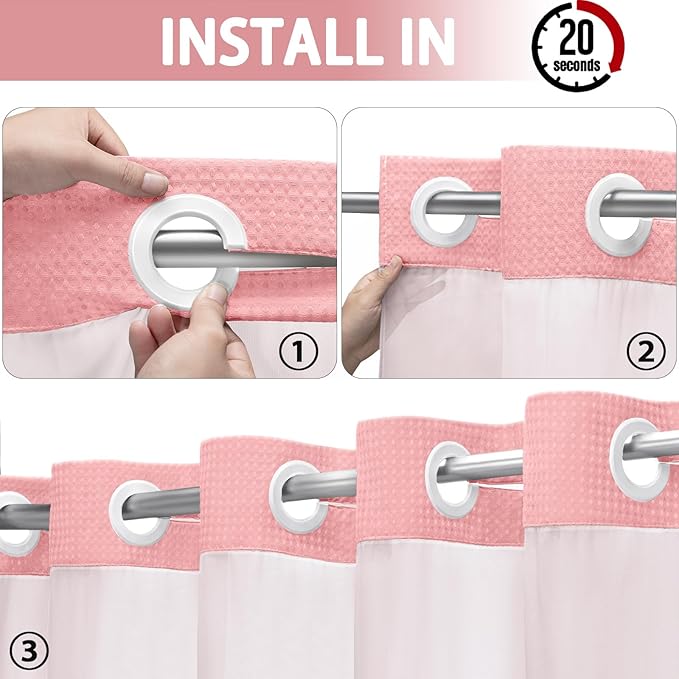 INSTALL IN

20 seconds

1

2

3