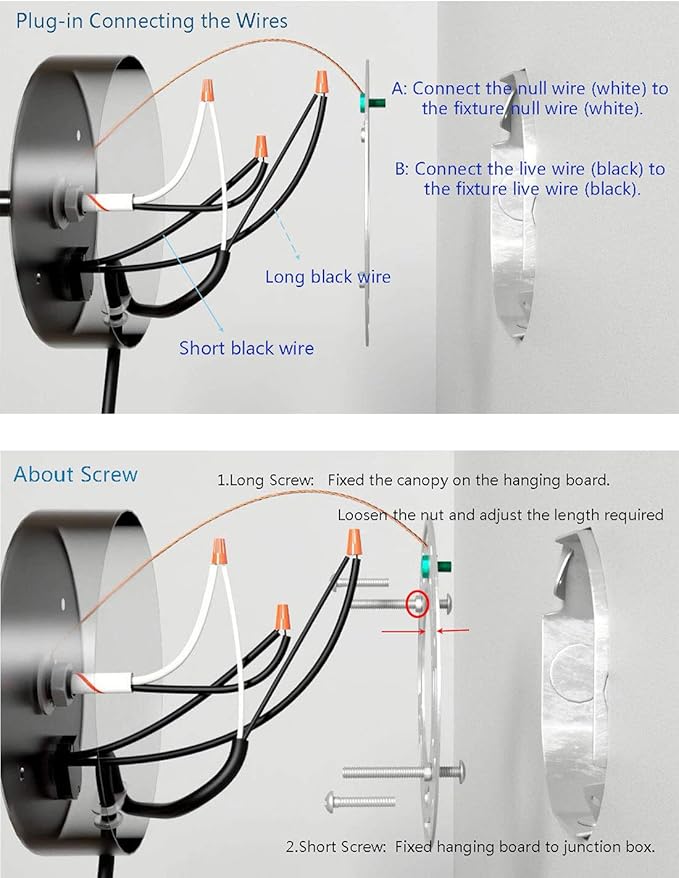 Plug-in Connecting the Wires

A: Connect the null wire (white) to the fixture null wire (white).

B: Connect the live wire (black) to the fixture live wire (black).

Long black wire

Short black wire

About Screw

1.Long Screw: Fixed the canopy on the hanging board.

Loosen the nut and adjust the length required

2.Short Screw: Fixed hanging board to junction box.