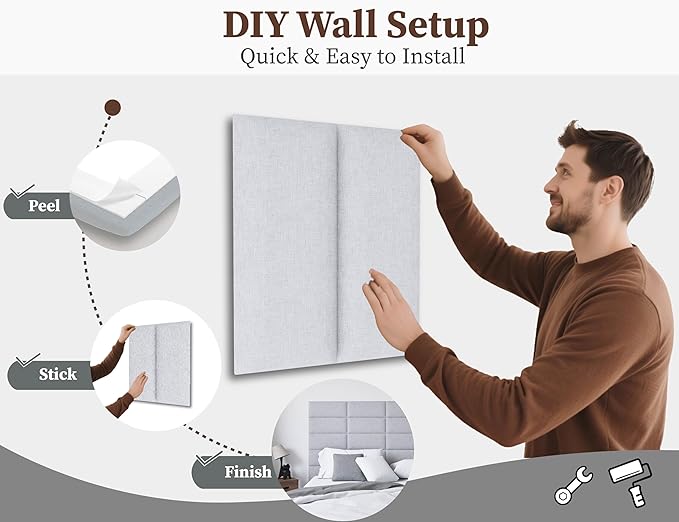 DIY Wall Setup
Quick & Easy to Install

Peel

Stick

Finish