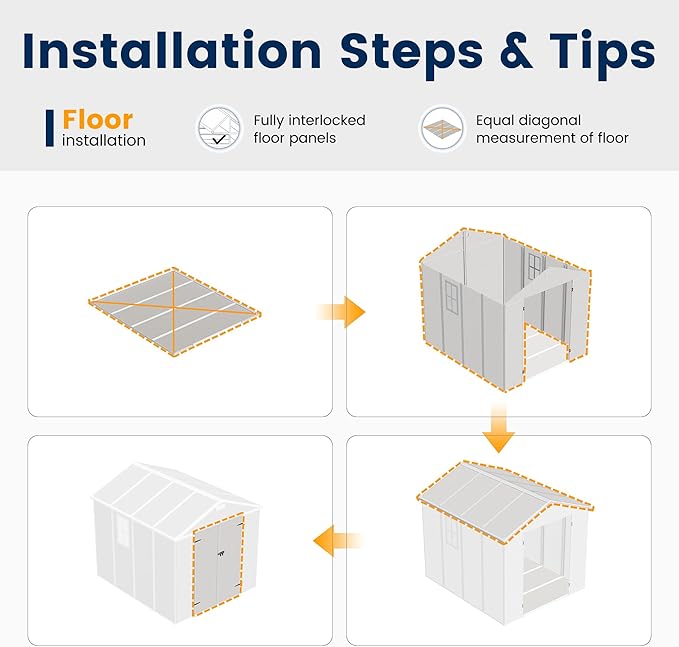 Installation Steps & Tips

Floor installation

Fully interlocked floor panels

Equal diagonal measurement of floor