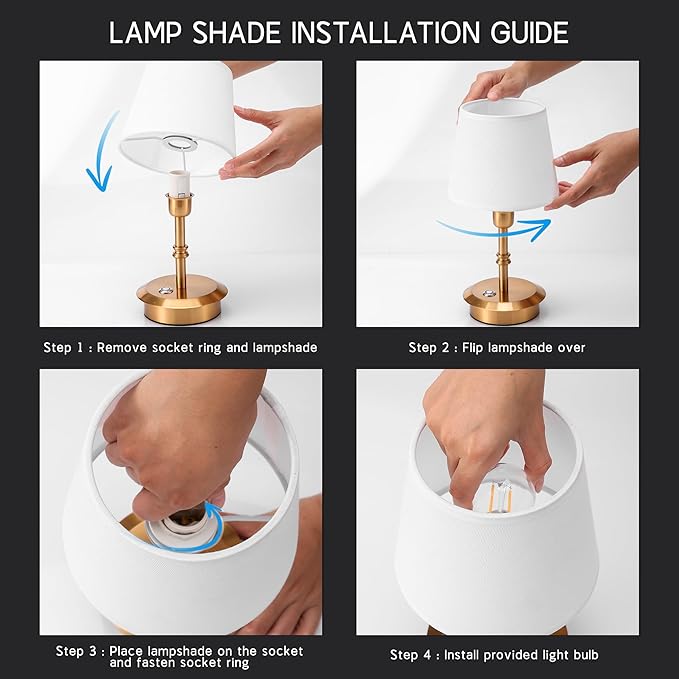 LAMP SHADE INSTALLATION GUIDE

Step 1 : Remove socket ring and lampshade

Step 2 : Flip lampshade over

Step 3 : Place lampshade on the socket and fasten socket ring

Step 4 : Install provided light bulb