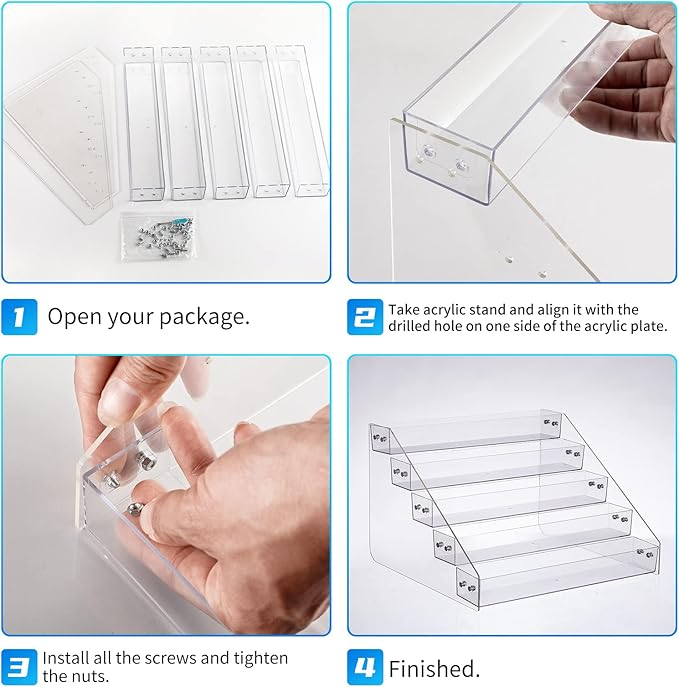 1 Open your package.

2 Take acrylic stand and align it with the drilled hole on one side of the acrylic plate.

3 Install all the screws and tighten the nuts.

4 Finished.