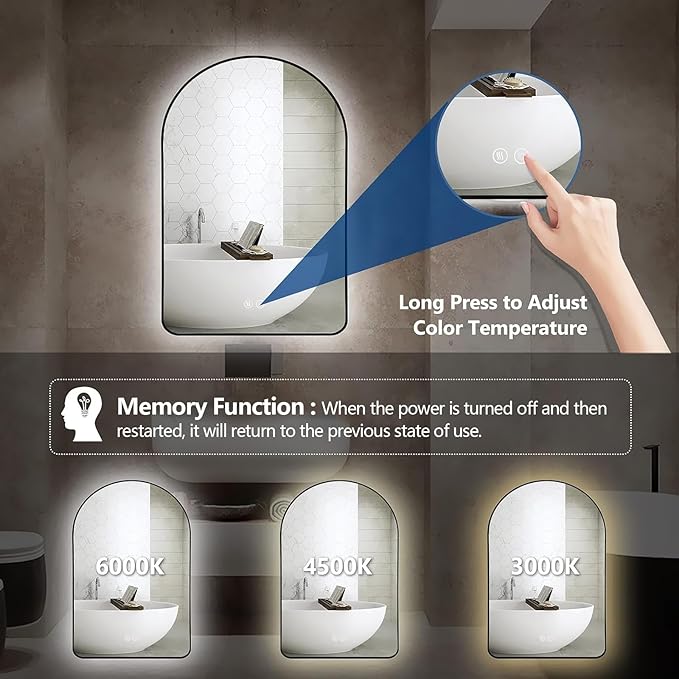 Long Press to Adjust Color Temperature

Memory Function : When the power is turned off and then restarted, it will return to the previous state of use.

6000K

4500K

3000K