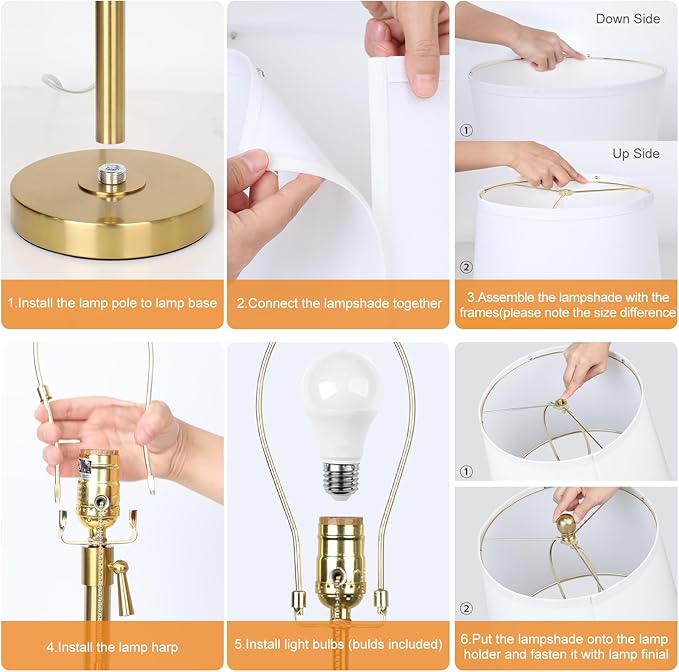 1.Install the lamp pole to lamp base

2.Connect the lampshade together

Down Side

①

Up Side

②

3.Assemble the lampshade with the frames(please note the size difference

4.Install the lamp harp

5.Install light bulbs (bulds included)

①

②

6.Put the lampshade onto the lamp holder and fasten it with lamp finial