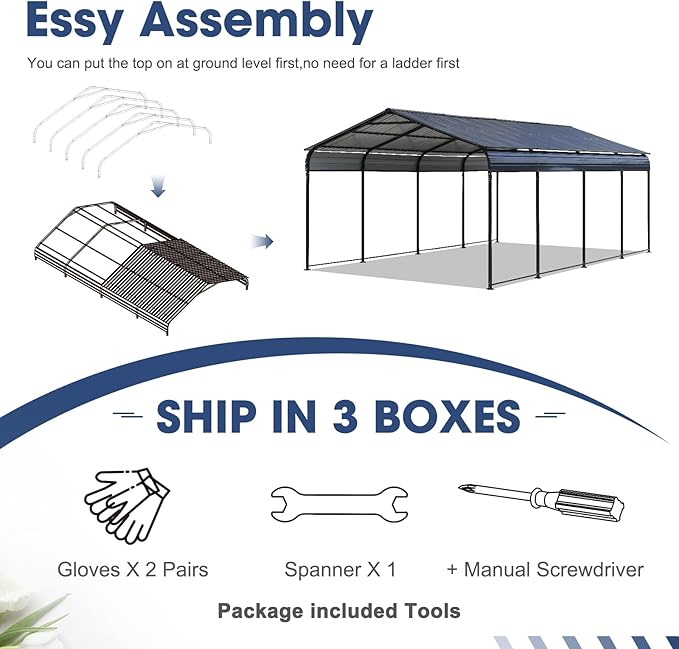 Essy Assembly

You can put the top on at ground level first,no need for a ladder first

SHIP IN 3 BOXES

Gloves X 2 Pairs

Spanner X 1

+ Manual Screwdriver

Package included Tools