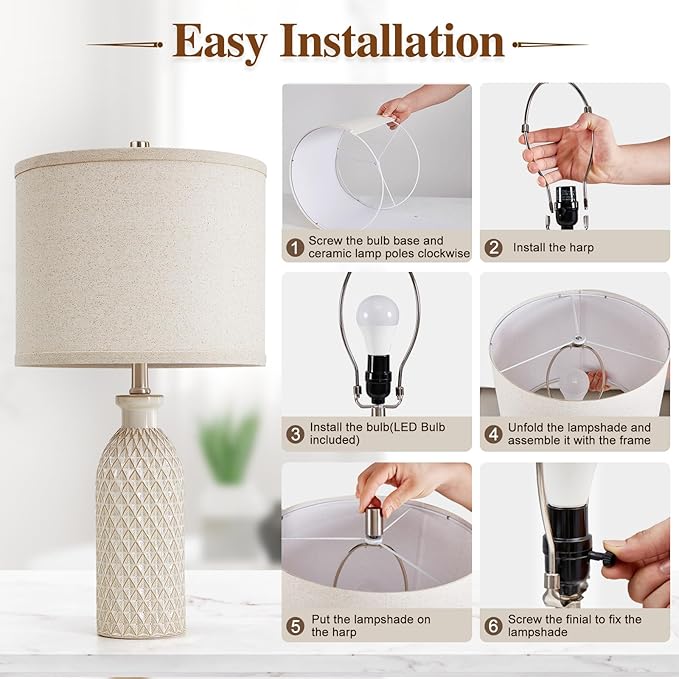 Easy Installation

1 Screw the bulb base and ceramic lamp poles clockwise

2 Install the harp

3 Install the bulb(LED Bulb included)

4 Unfold the lampshade and assemble it with the frame

5 Put the lampshade on the harp

6 Screw the finial to fix the lampshade