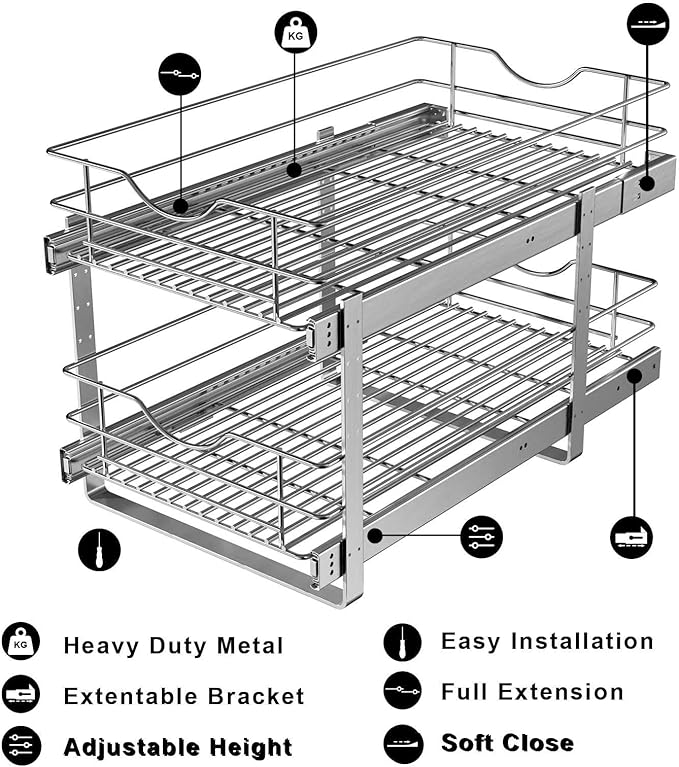 KG

KG
Heavy Duty Metal

Extentable Bracket

Adjustable Height

Easy Installation

Full Extension

Soft Close