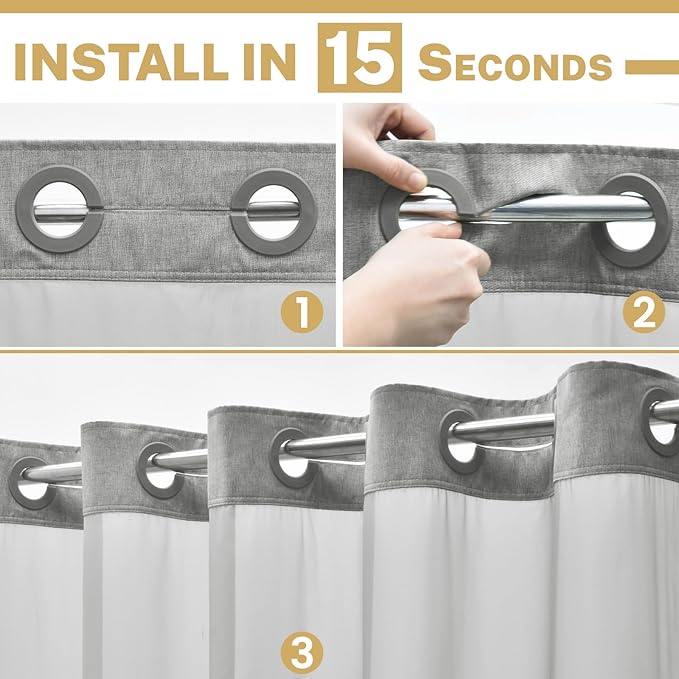 INSTALL IN 15 SECONDS

1

2

3