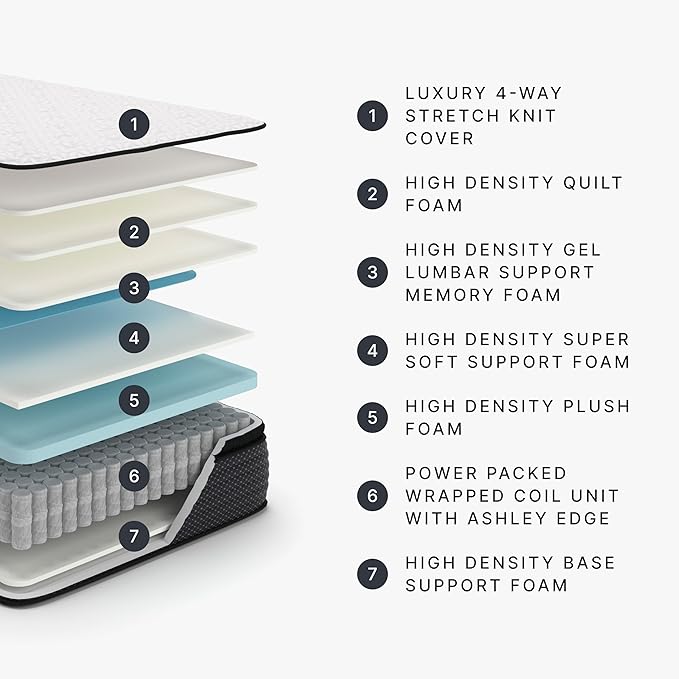 1
2
3
4
5
6
7

1 LUXURY 4-WAY STRETCH KNIT COVER

2 HIGH DENSITY QUILT FOAM

3 HIGH DENSITY GEL LUMBAR SUPPORT MEMORY FOAM

4 HIGH DENSITY SUPER SOFT SUPPORT FOAM

5 HIGH DENSITY PLUSH FOAM

6 POWER PACKED WRAPPED COIL UNIT WITH ASHLEY EDGE

7 HIGH DENSITY BASE SUPPORT FOAM