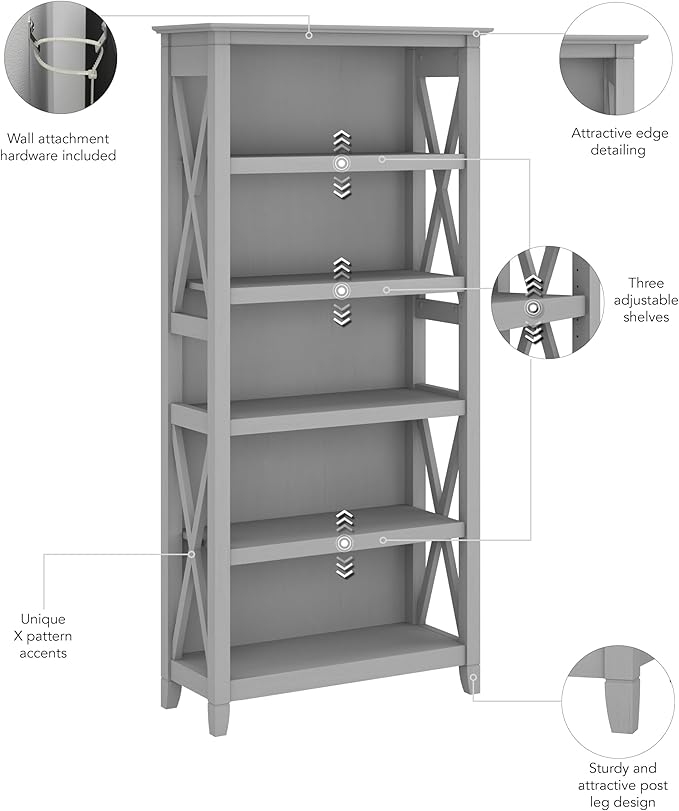 Wall attachment hardware included

Attractive edge detailing

Three adjustable shelves

Unique X pattern accents

Sturdy and attractive post leg design