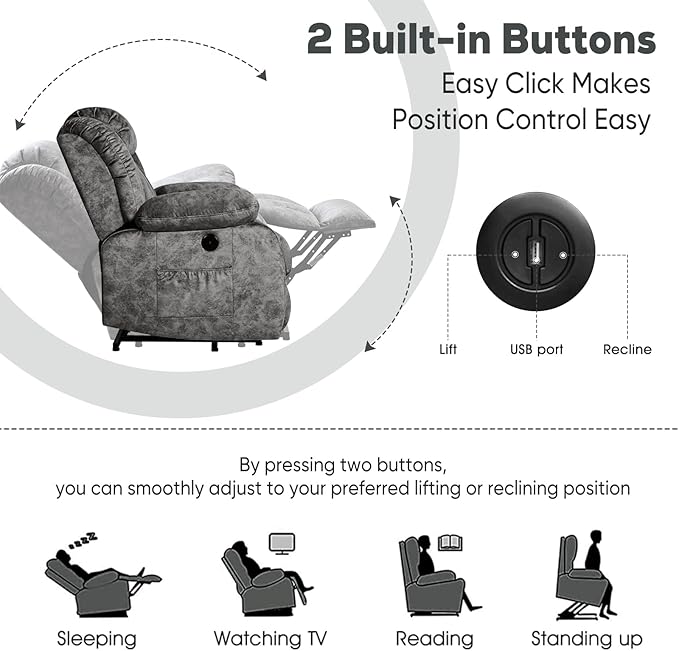 2 Built-in Buttons

Easy Click Makes Position Control Easy

Lift
USB port
Recline

By pressing two buttons, you can smoothly adjust to your preferred lifting or reclining position

zzz

Sleeping
Watching TV
Reading
Standing up