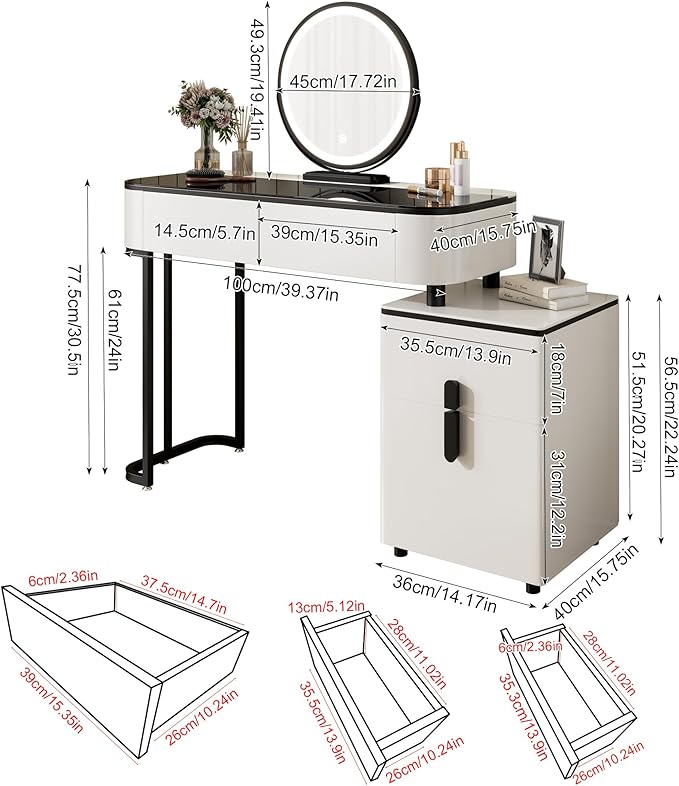 49.3cm/19.41in
45cm/17.72in
14.5cm/5.7in
39cm/15.35in
40cm/15.75in
100cm/39.37in
77.5cm/30.5in
61cm/24in
35.5cm/13.9in
18cm/7in
31cm/12.2in
51.5cm/20.27in
56.5cm/22.24in
36cm/14.17in
40cm/15.75in
6cm/2.36in
37.5cm/14.7in
39cm/15.35in
26cm/10.24in
13cm/5.12in
28cm/11.02in
35.5cm/13.9in
26cm/10.24in
6cm/2.36in
28cm/11.02in
35.3cm/13.9in
26cm/10.24in