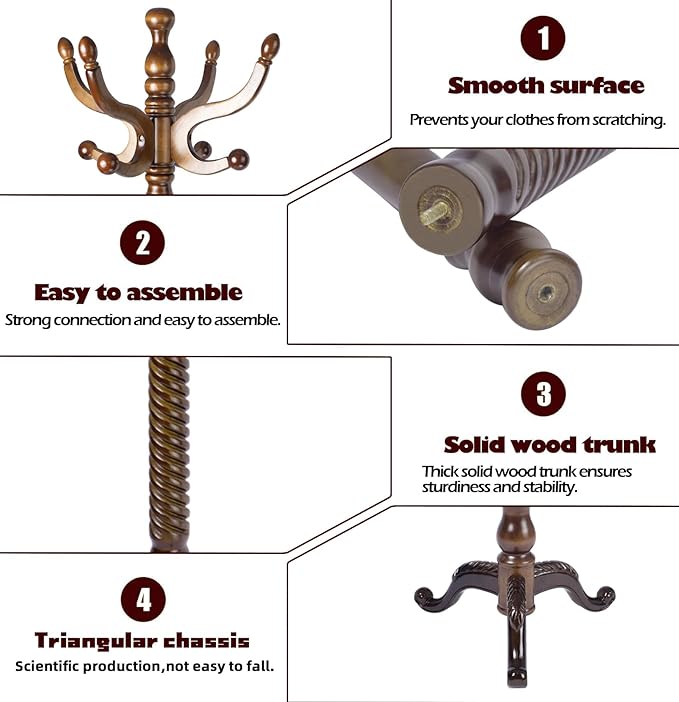 1

Smooth surface

Prevents your clothes from scratching.

2

Easy to assemble

Strong connection and easy to assemble.

3

Solid wood trunk

Thick solid wood trunk ensures sturdiness and stability.

4

Triangular chassis

Scientific production,not easy to fall.