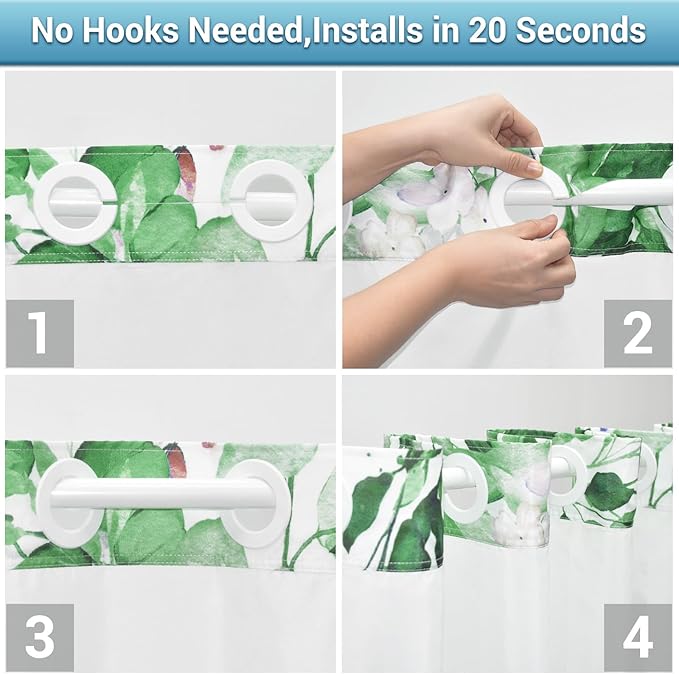 No Hooks Needed,Installs in 20 Seconds

1

2

3

4