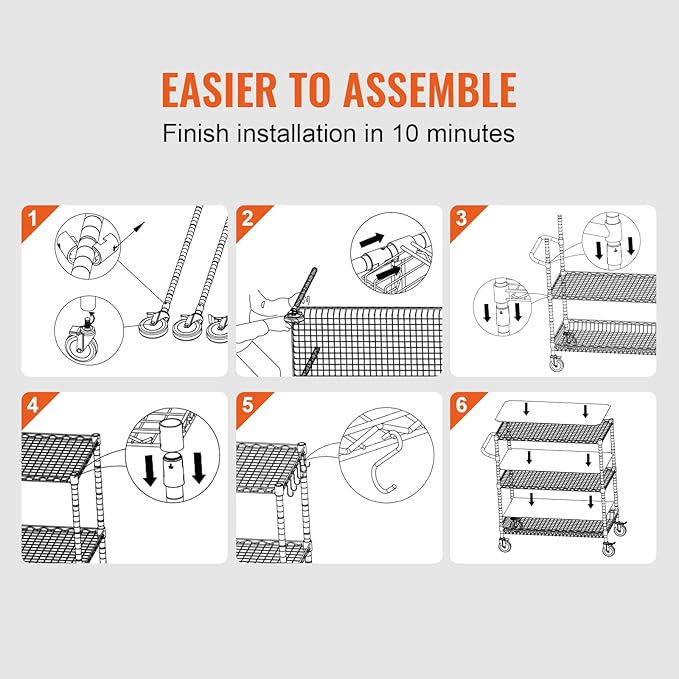 EASIER TO ASSEMBLE

Finish installation in 10 minutes

1

2

3

4

5

6