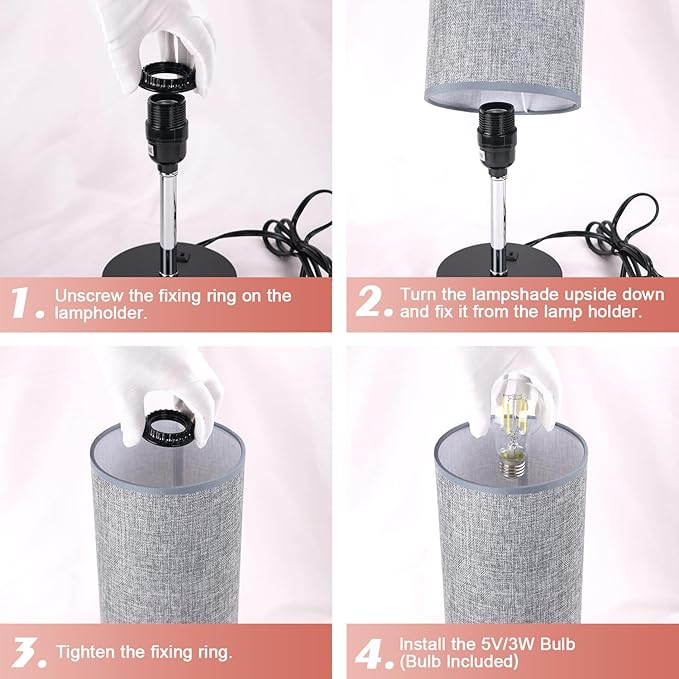 1. Unscrew the fixing ring on the lampholder.

2. Turn the lampshade upside down and fix it from the lamp holder.

3. Tighten the fixing ring.

4. Install the 5V/3W Bulb (Bulb Included)