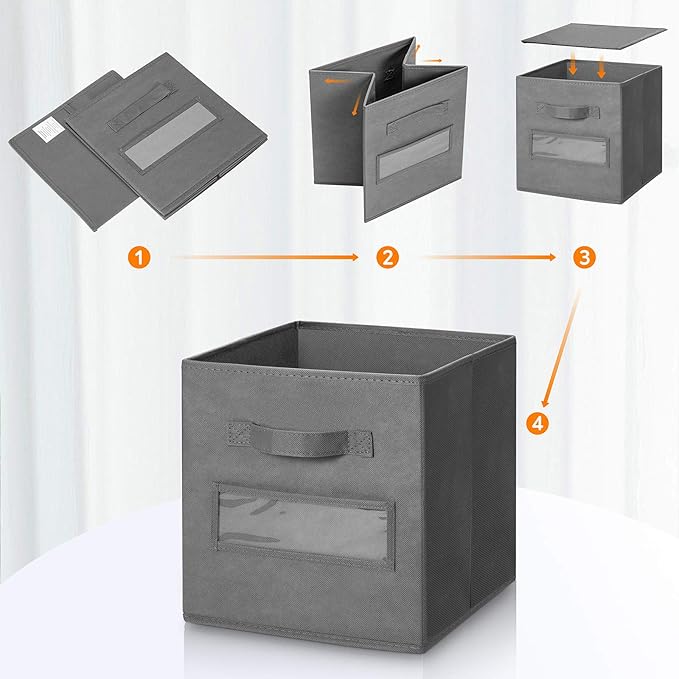 1
2
3
4