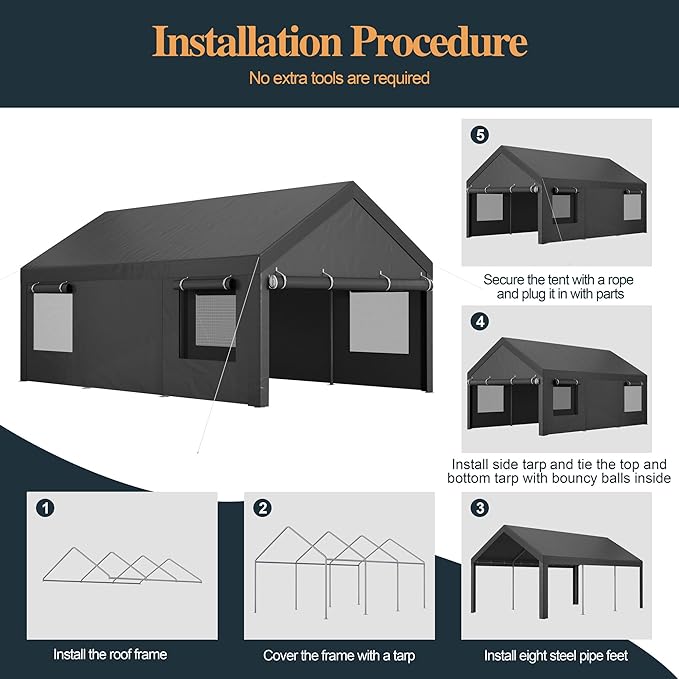 Installation Procedure
No extra tools are required

5

Secure the tent with a rope and plug it in with parts

4

Install side tarp and tie the top and bottom tarp with bouncy balls inside

1

Install the roof frame

2

Cover the frame with a tarp

3

Install eight steel pipe feet