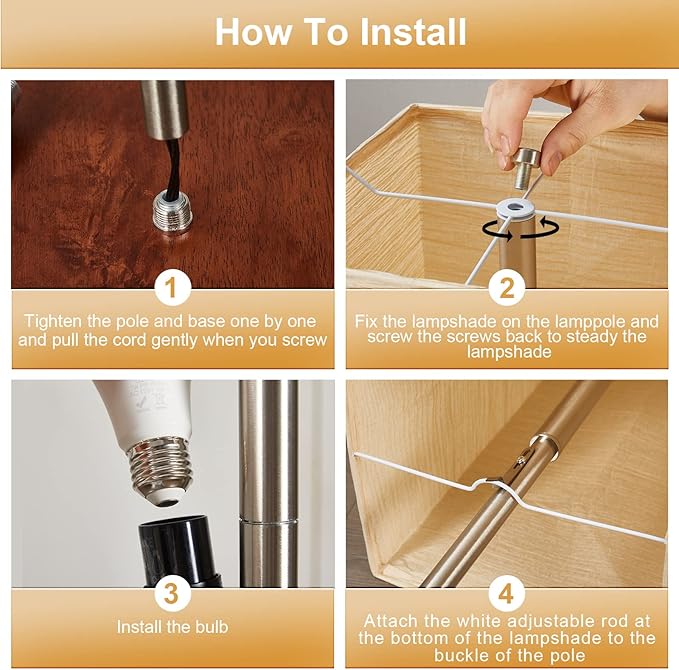 How To Install

1

Tighten the pole and base one by one and pull the cord gently when you screw

2

Fix the lampshade on the lamppole and screw the screws back to steady the lampshade

3

Install the bulb

4

Attach the white adjustable rod at the bottom of the lampshade to the buckle of the pole