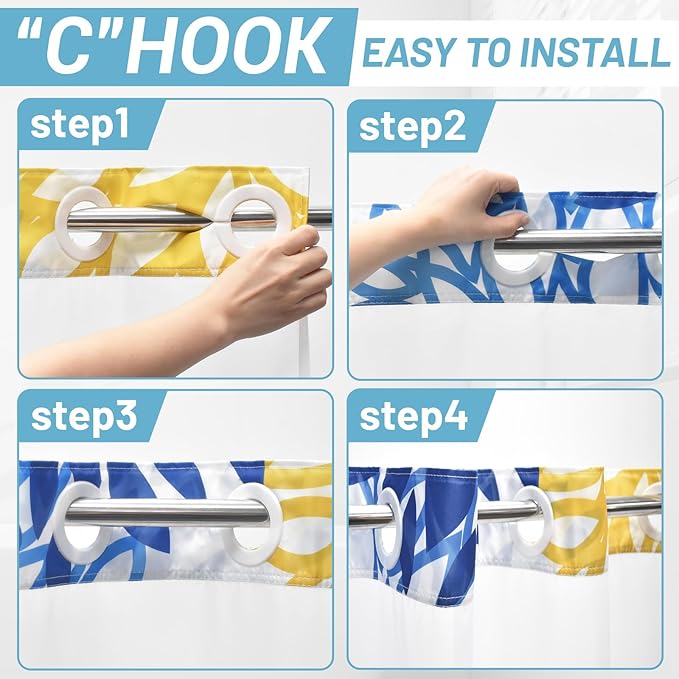 "C"HOOK EASY TO INSTALL

step1

step2

step3

step4