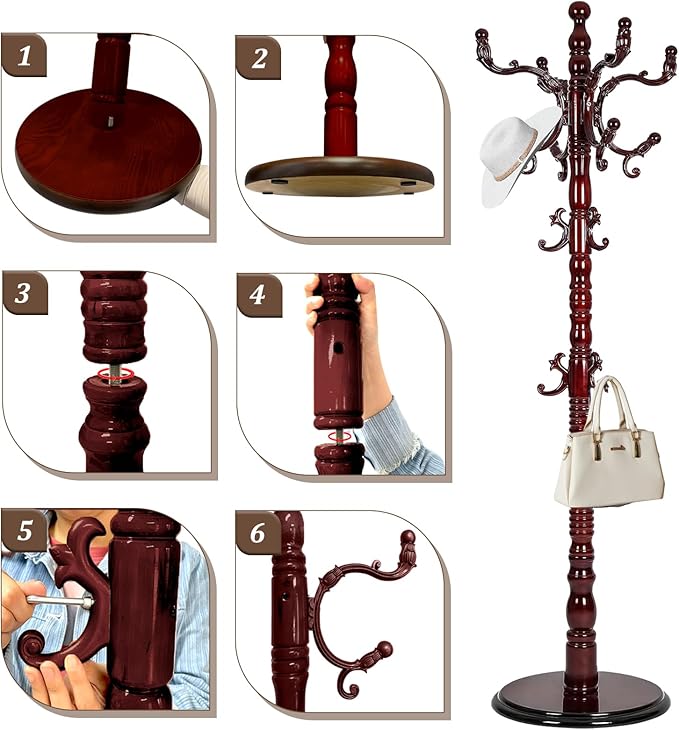 1

2

3

4

5

6