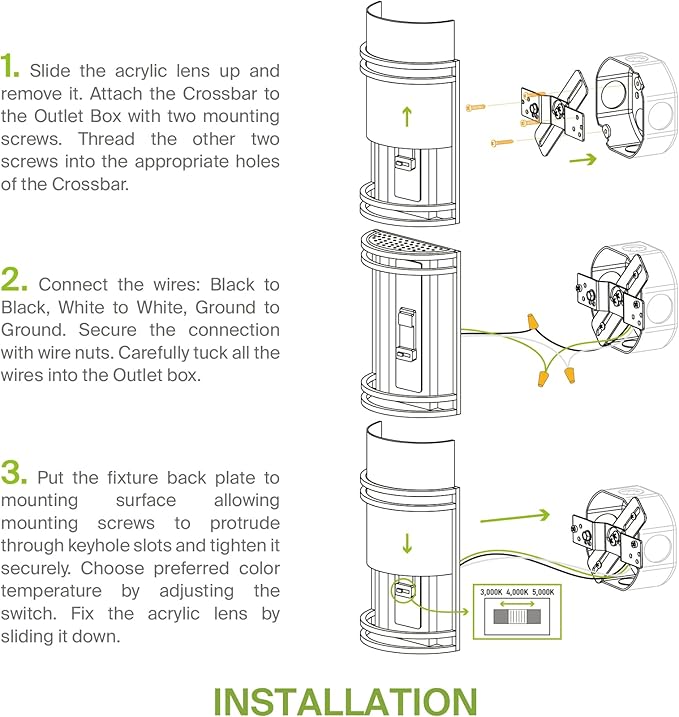 1. Slide the acrylic lens up and remove it. Attach the Crossbar to the Outlet Box with two mounting screws. Thread the other two screws into the appropriate holes of the Crossbar.

2. Connect the wires: Black to Black, White to White, Ground to Ground. Secure the connection with wire nuts. Carefully tuck all the wires into the Outlet box.

3. Put the fixture back plate to mounting surface allowing mounting screws to protrude through keyhole slots and tighten it securely. Choose preferred color temperature by adjusting the switch. Fix the acrylic lens by sliding it down.

3,000K 4,000K 5,000K

INSTALLATION