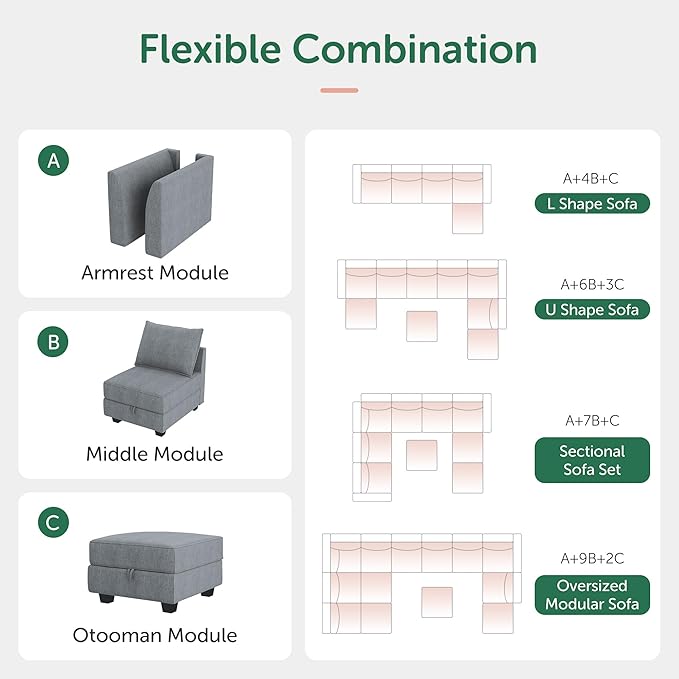 Flexible Combination

A
Armrest Module

B
Middle Module

C
Otooman Module

A+4B+C
L Shape Sofa

A+6B+3C
U Shape Sofa

A+7B+C
Sectional Sofa Set

A+9B+2C
Oversized Modular Sofa