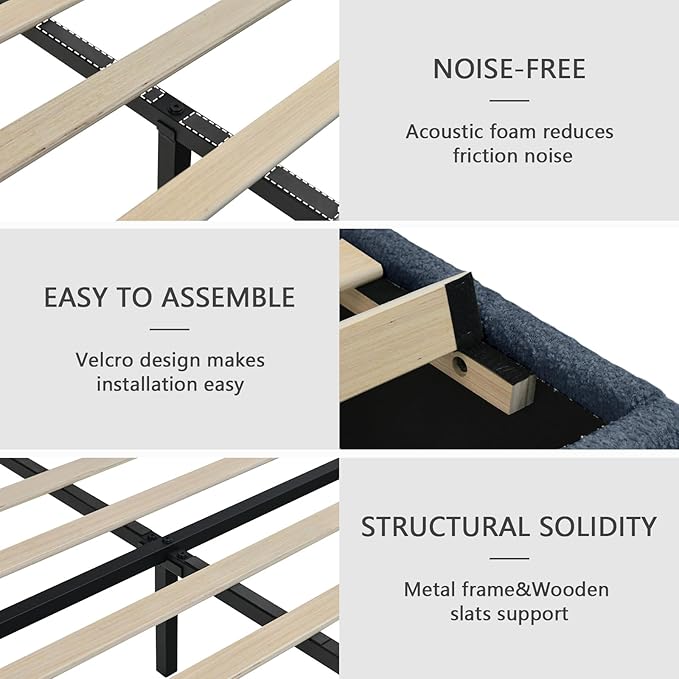 NOISE-FREE

Acoustic foam reduces friction noise

EASY TO ASSEMBLE

Velcro design makes installation easy

STRUCTURAL SOLIDITY

Metal frame&Wooden slats support