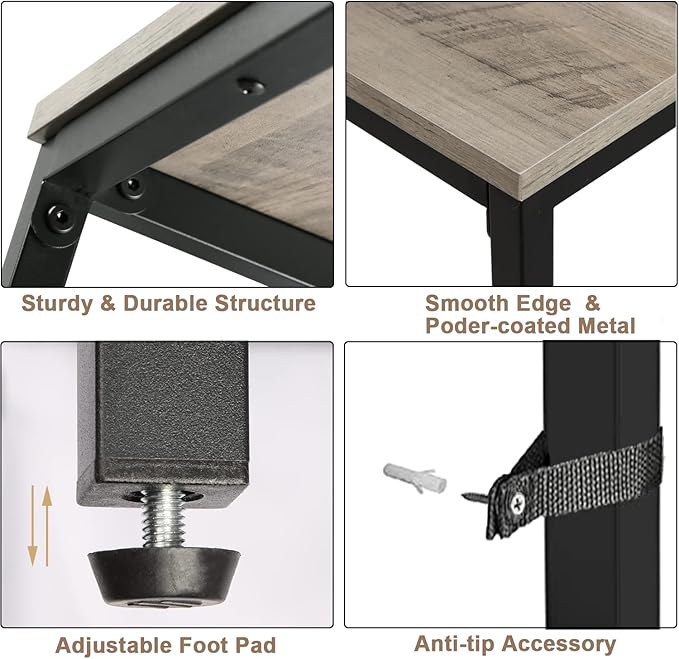 Sturdy & Durable Structure

Smooth Edge & Poder-coated Metal

Adjustable Foot Pad

Anti-tip Accessory