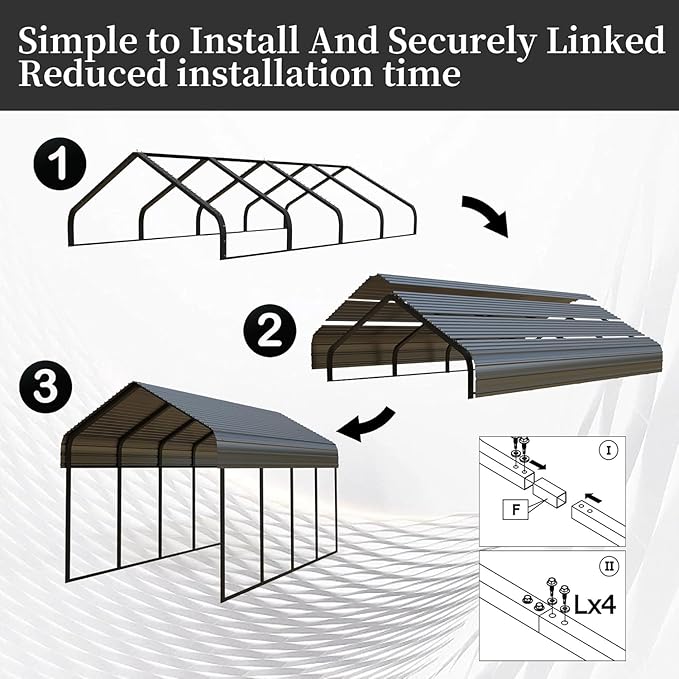 Simple to Install And Securely Linked
Reduced installation time

1

2

3

I

F

II

Lx4