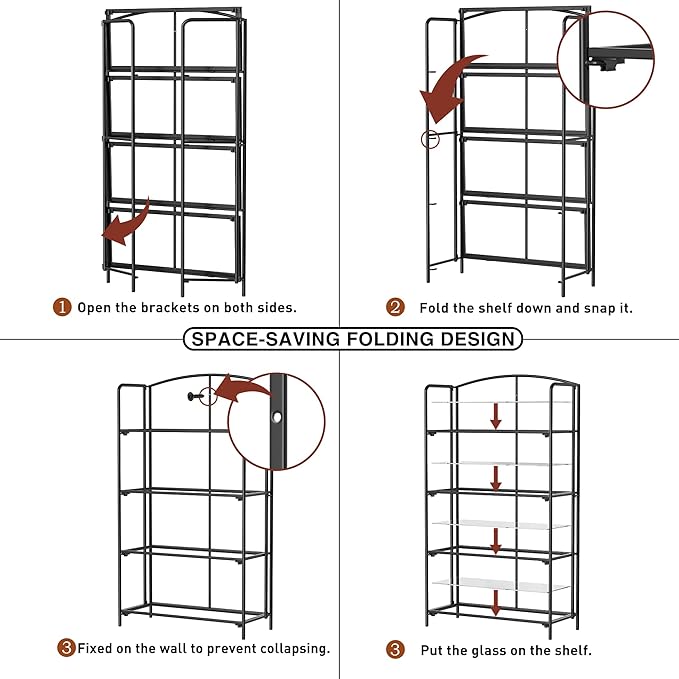 1 Open the brackets on both sides.

2 Fold the shelf down and snap it.

SPACE-SAVING FOLDING DESIGN

3 Fixed on the wall to prevent collapsing.

3 Put the glass on the shelf.