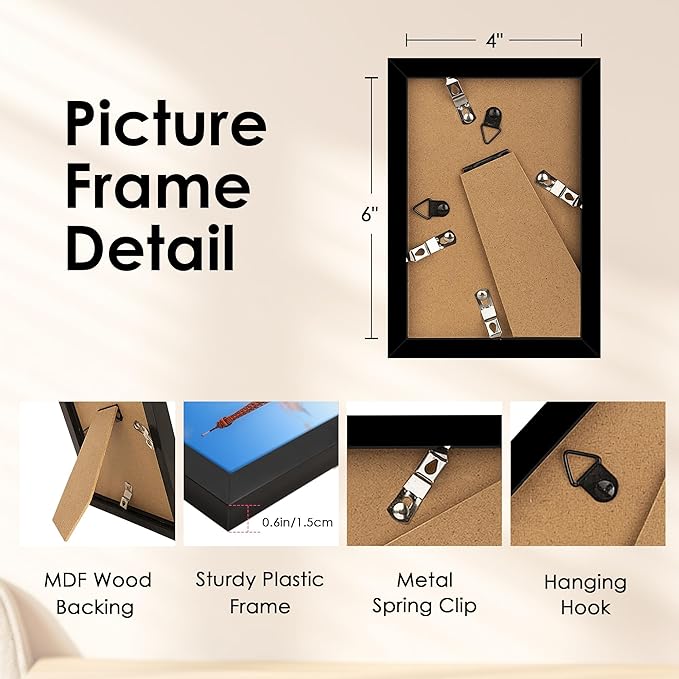 Picture Frame Detail

4"

6"

0.6in/1.5cm

MDF Wood Backing

Sturdy Plastic Frame

Metal Spring Clip

Hanging Hook