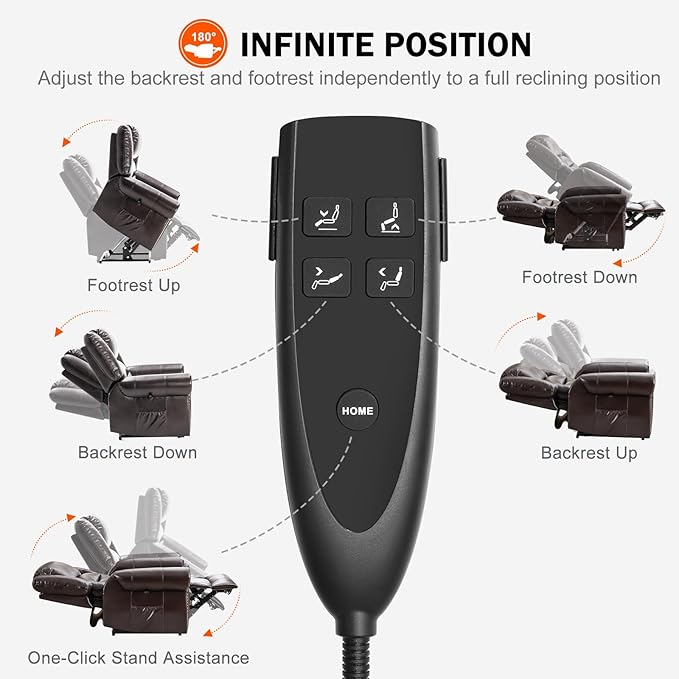 180°

INFINITE POSITION

Adjust the backrest and footrest independently to a full reclining position

Footrest Up

Footrest Down

Backrest Down

Backrest Up

HOME

One-Click Stand Assistance