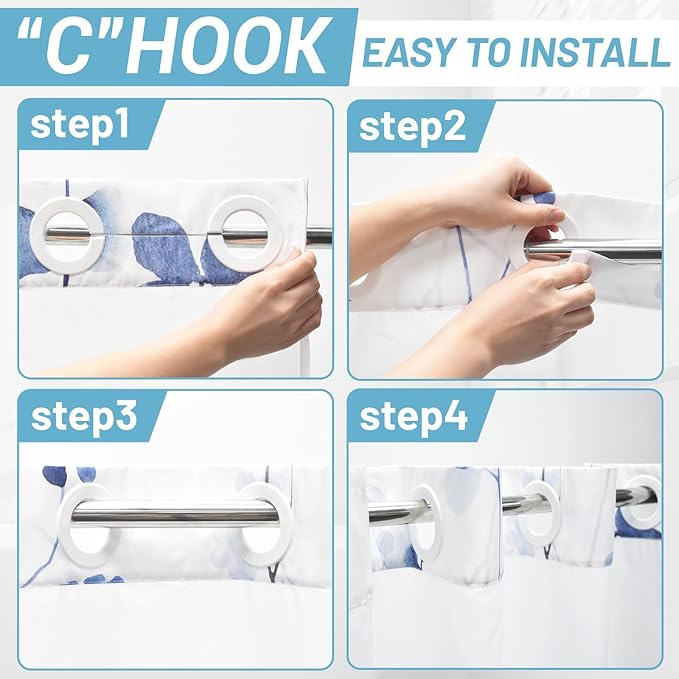 "C"HOOK EASY TO INSTALL

step1

step2

step3

step4