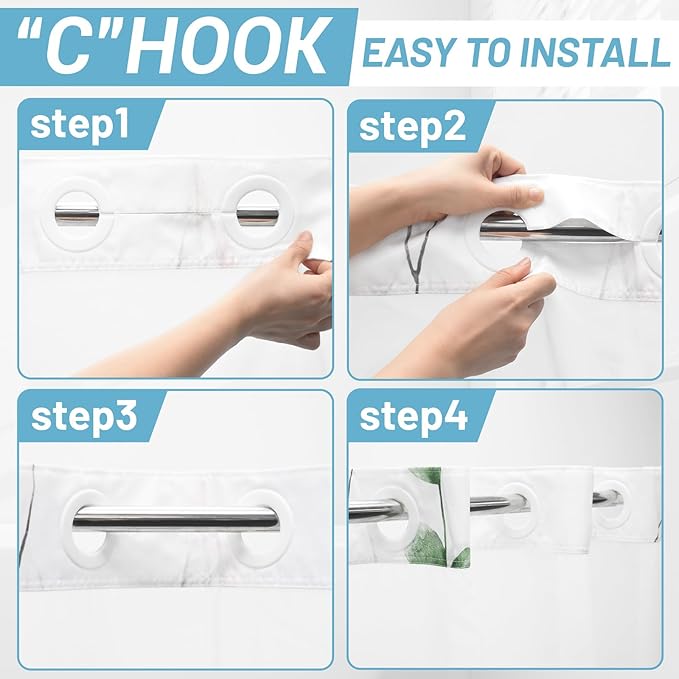 "C"HOOK EASY TO INSTALL

step1

step2

step3

step4