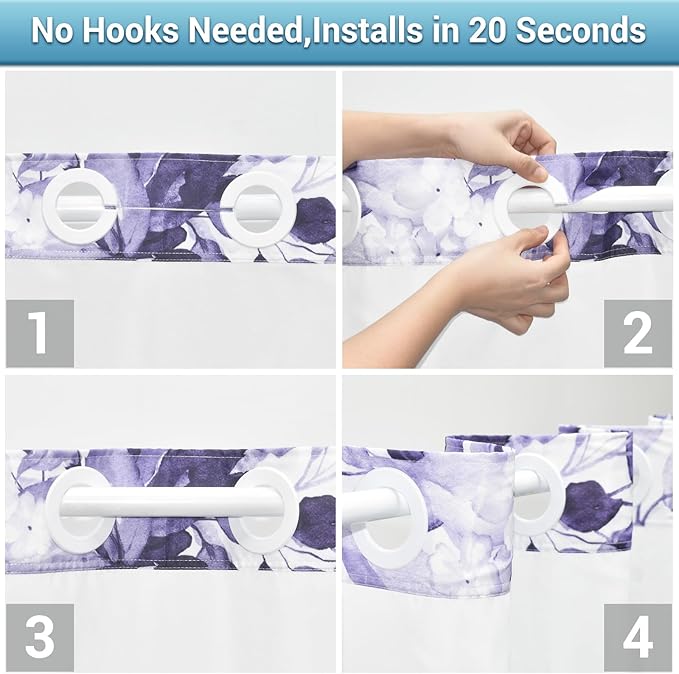 No Hooks Needed,Installs in 20 Seconds

1

2

3

4