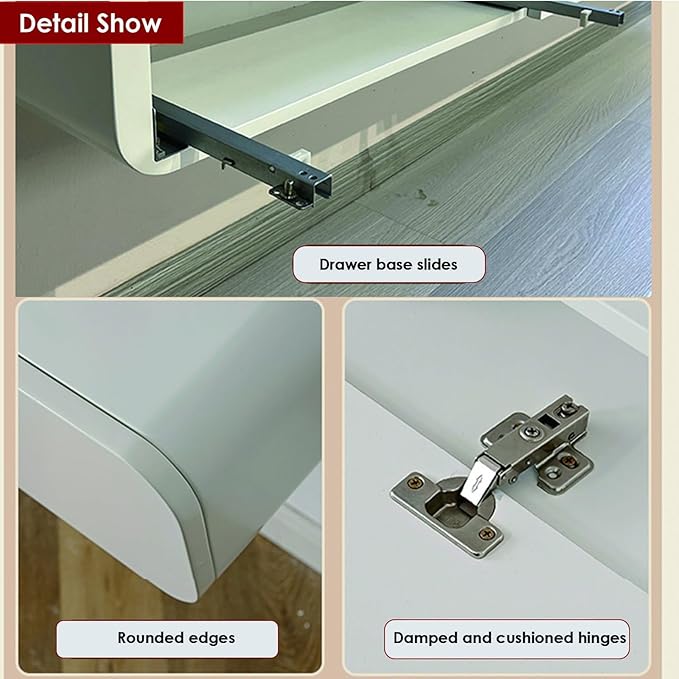 Detail Show

Drawer base slides

Rounded edges

Damped and cushioned hinges