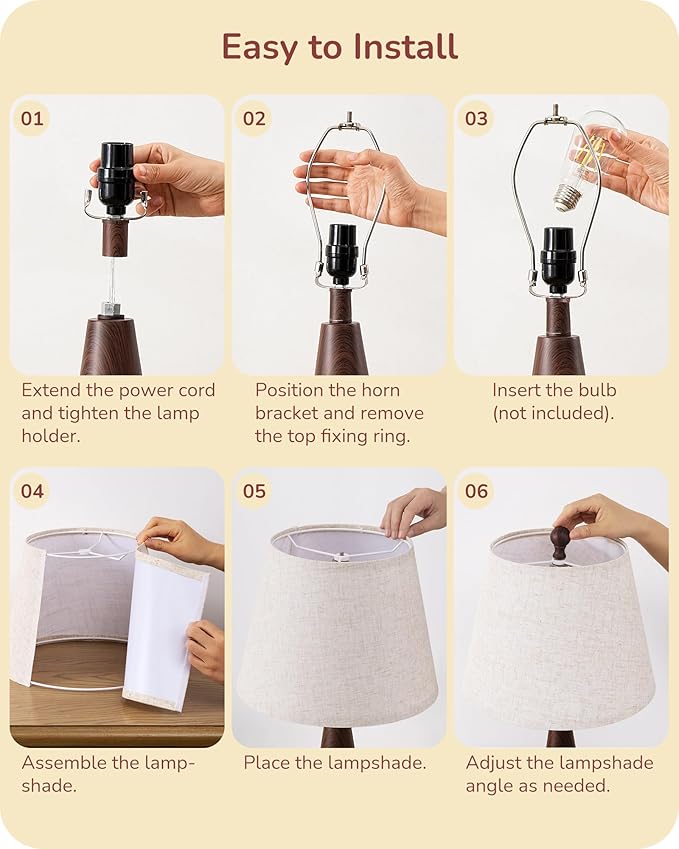 Easy to Install

01

Extend the power cord and tighten the lamp holder.

02

Position the horn bracket and remove the top fixing ring.

03

Insert the bulb (not included).

04

Assemble the lampshade.

05

Place the lampshade.

06

Adjust the lampshade angle as needed.